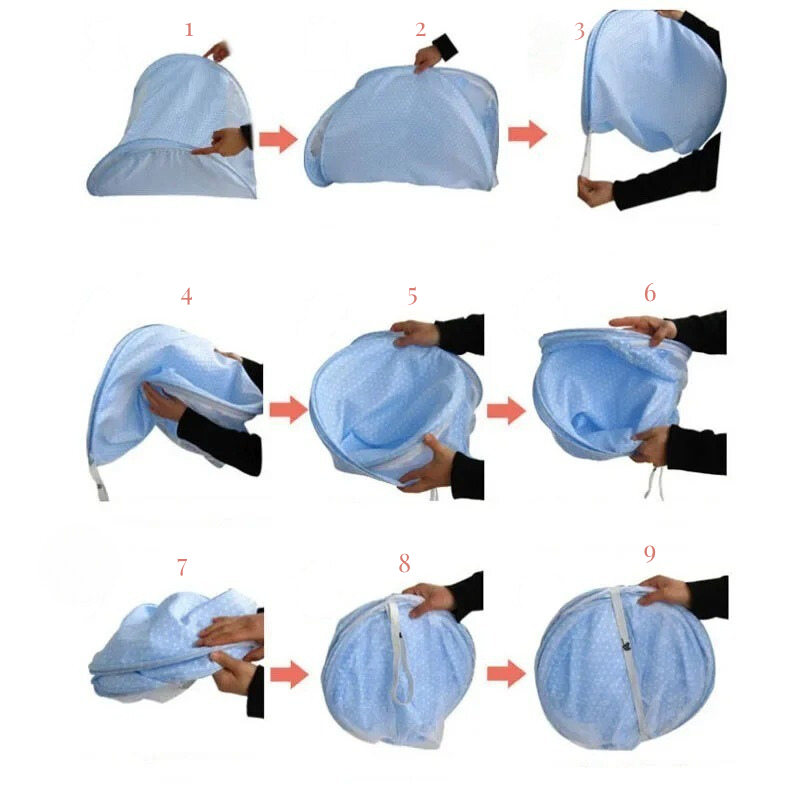 1
2
3
4
5
6
7
8
9